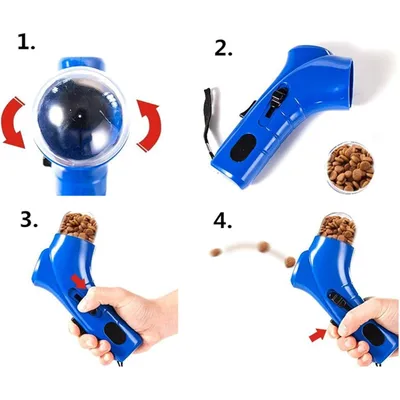 1.

2.

3.

4.