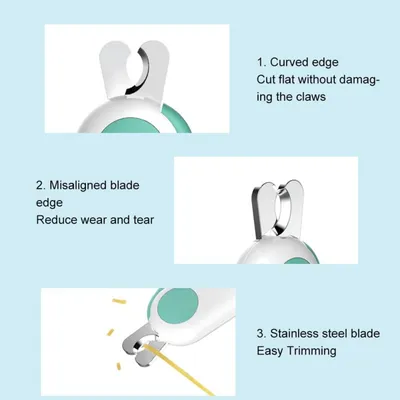 1. Curved edge
Cut flat without damaging the claws

2. Misaligned blade edge
Reduce wear and tear

3. Stainless steel blade
Easy Trimming