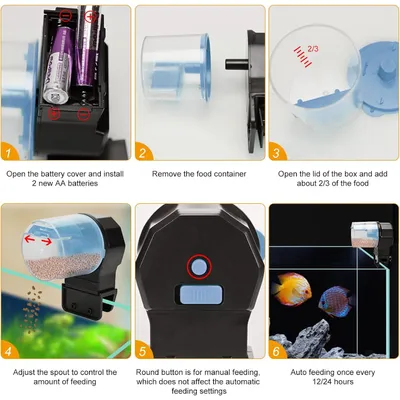 1

Open the battery cover and install 2 new AA batteries

2

Remove the food container

2/3

3

Open the lid of the box and add about 2/3 of the food

4

Adjust the spout to control the amount of feeding

5

Round button is for manual feeding, which does not affect the automatic feeding settings

6

Auto feeding once every 12/24 hours