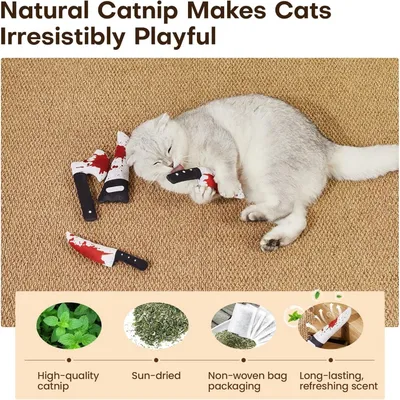 Natural Catnip Makes Cats Irresistibly Playful

High-quality catnip

Sun-dried

Non-woven bag packaging

Long-lasting, refreshing scent