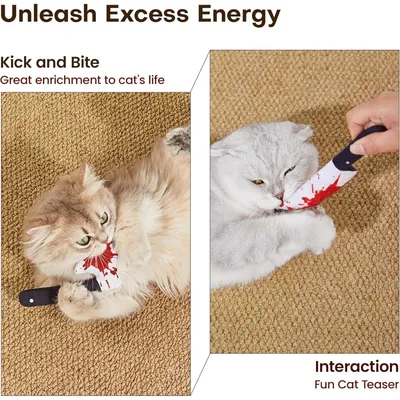 Unleash Excess Energy

Kick and Bite
Great enrichment to cat's life

Interaction
Fun Cat Teaser