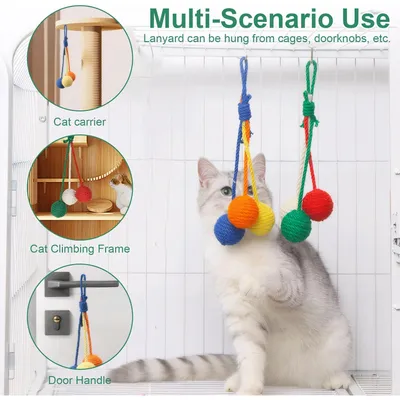 Multi-Scenario Use
Lanyard can be hung from cages, doorknobs, etc.

Cat carrier

Cat Climbing Frame

Door Handle