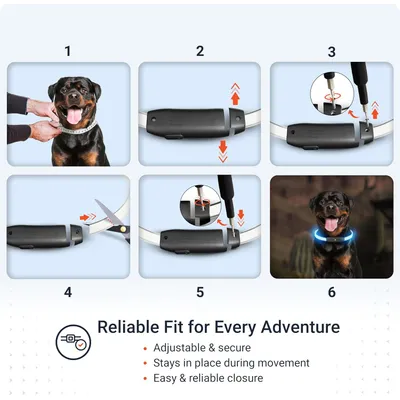 1

2

3

4

5

6

Reliable Fit for Every Adventure

• Adjustable & secure
• Stays in place during movement
• Easy & reliable closure