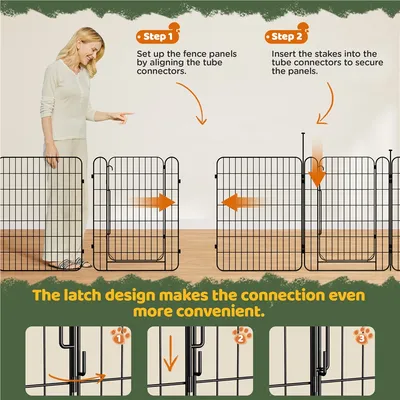 Step 1

Set up the fence panels by aligning the tube connectors.

Step 2

Insert the stakes into the tube connectors to secure the panels.

The latch design makes the connection even more convenient.

1

2

3