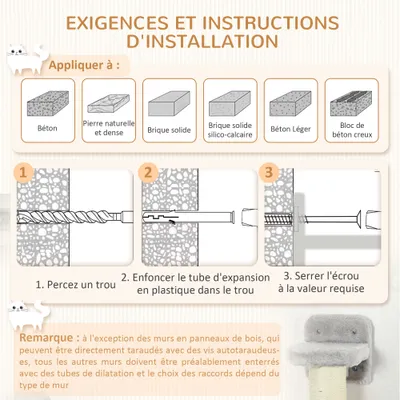 EXIGENCES ET INSTRUCTIONS D'INSTALLATION

Appliquer à :

Béton

Pierre naturelle et dense

Brique solide

Brique solide silico-calcaire

Béton Léger

Bloc de béton creux

1

2

3

1. Percez un trou

2. Enfoncer le tube d'expansion en plastique dans le trou

3. Serrer l'écrou à la valeur requise

Remarque : à l'exception des murs en panneaux de bois, qui peuvent être directement taraudés avec des vis autotaraudeuses, tous les autres murs doivent être préalablement enterrés avec des tubes de dilatation et le choix des raccords dépend du type de mur