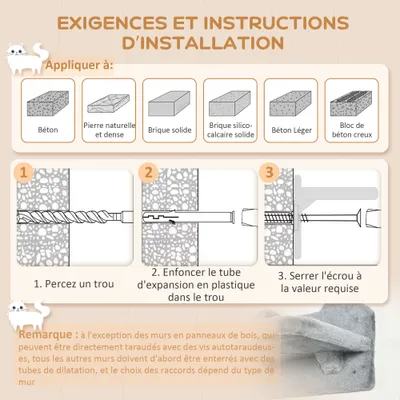 EXIGENCES ET INSTRUCTIONS D'INSTALLATION

Appliquer à:

Béton

Pierre naturelle et dense

Brique solide

Brique silico-calcaire solide

Béton Léger

Bloc de béton creux

1

2

3

1. Percez un trou

2. Enfoncer le tube d'expansion en plastique dans le trou

3. Serrer l'écrou à la valeur requise

Remarque : à l'exception des murs en panneaux de bois, qui peuvent être directement taraudés avec des vis autotaraudeuses, tous les autres murs doivent d'abord être enterrés avec des tubes de dilatation, et le choix des raccords dépend du type de mur