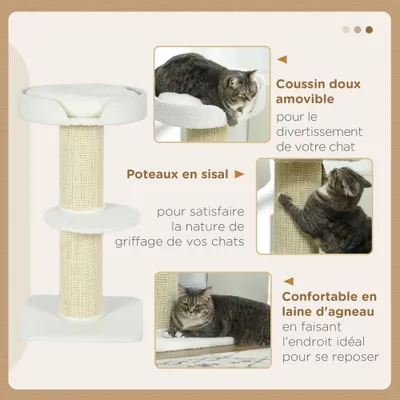 Coussin doux amovible
pour le divertissement de votre chat

Poteaux en sisal
pour satisfaire la nature de griffage de vos chats

Confortable en laine d'agneau
en faisant l'endroit idéal pour se reposer