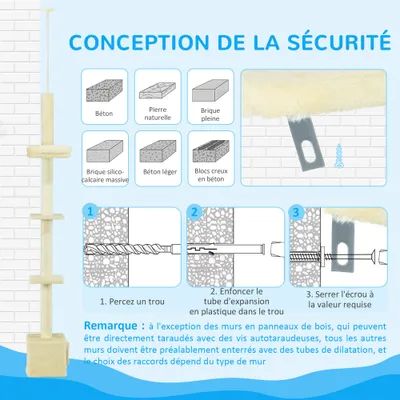 CONCEPTION DE LA SÉCURITÉ

Béton

Pierre naturelle

Brique pleine

Brique silico-calcaire massive

Béton léger

Blocs creux en béton

1

2

3

1. Percez un trou

2. Enfoncer le tube d'expansion en plastique dans le trou

3. Serrer l'écrou à la valeur requise

Remarque : à l'exception des murs en panneaux de bois, qui peuvent être directement taraudés avec des vis autotaraudeuses, tous les autres murs doivent être préalablement enterrés avec des tubes de dilatation, et le choix des raccords dépend du type de mur