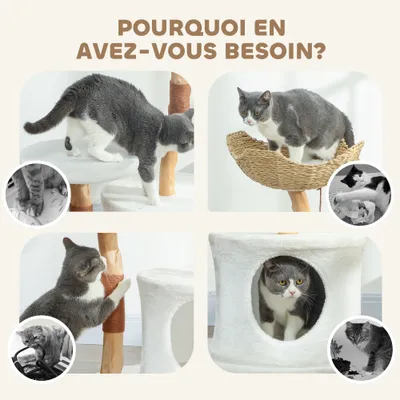 POURQUOI EN AVEZ-VOUS BESOIN?