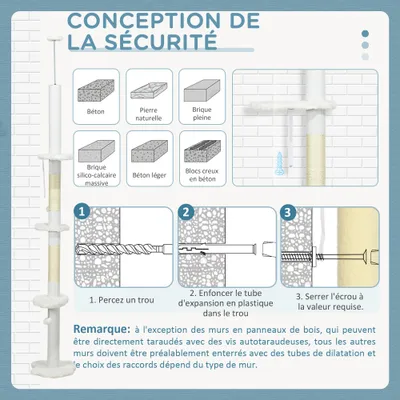 CONCEPTION DE LA SÉCURITÉ

Béton

Pierre naturelle

Brique pleine

Brique silico-calcaire massive

Béton léger

Blocs creux en béton

1

2

3

1. Percez un trou

2. Enfoncer le tube d'expansion en plastique dans le trou

3. Serrer l'écrou à la valeur requise.

Remarque: à l'exception des murs en panneaux de bois, qui peuvent être directement taraudés avec des vis autotaraudeuses, tous les autres murs doivent être préalablement enterrés avec des tubes de dilatation et le choix des raccords dépend du type de mur.