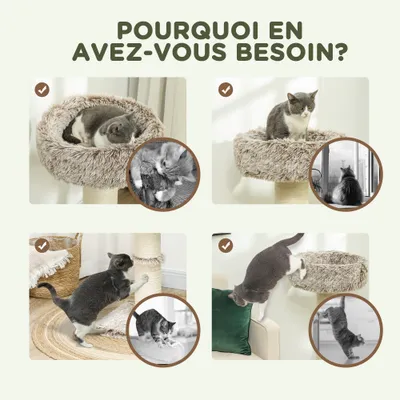 POURQUOI EN AVEZ-VOUS BESOIN?