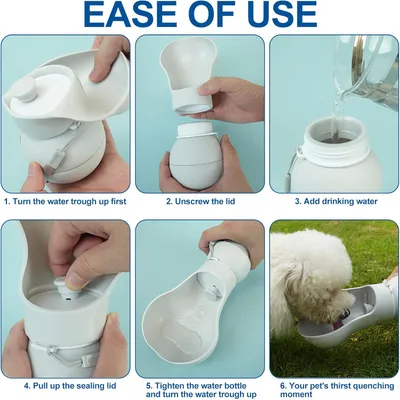 EASE OF USE

1. Turn the water trough up first

2. Unscrew the lid

3. Add drinking water

4. Pull up the sealing lid

5. Tighten the water bottle and turn the water trough up

6. Your pet's thirst quenching moment