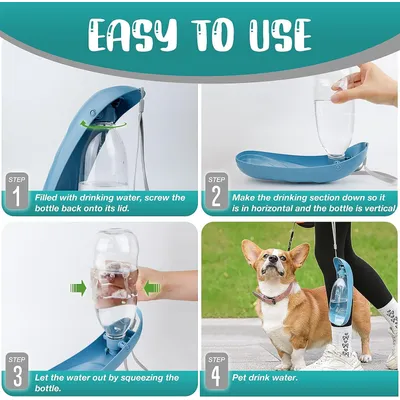 EASY TO USE

STEP 1 Filled with drinking water, screw the bottle back onto its lid.

STEP 2 Make the drinking section down so it is in horizontal and the bottle is vertical

STEP 3 Let the water out by squeezing the bottle.

STEP 4 Pet drink water.