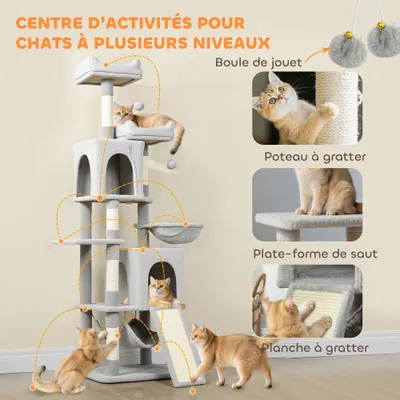 CENTRE D'ACTIVITÉS POUR CHATS À PLUSIEURS NIVEAUX

Boule de jouet

Poteau à gratter

Plate-forme de saut

Planche à gratter