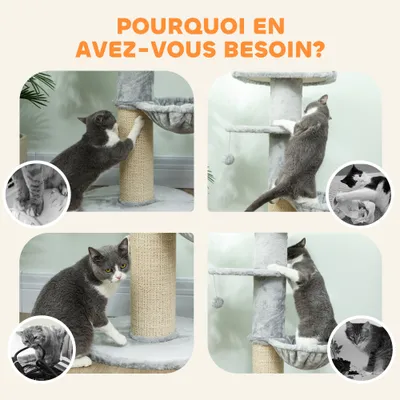 POURQUOI EN AVEZ-VOUS BESOIN?