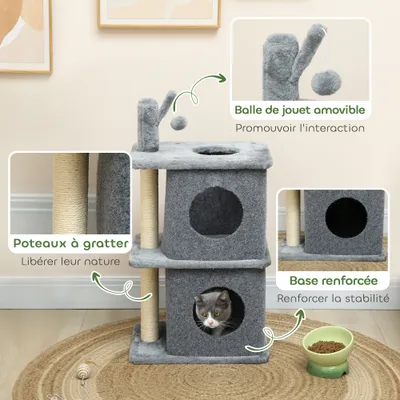 Balle de jouet amovible
Promouvoir l'interaction

Poteaux à gratter
Libérer leur nature

Base renforcée
Renforcer la stabilité