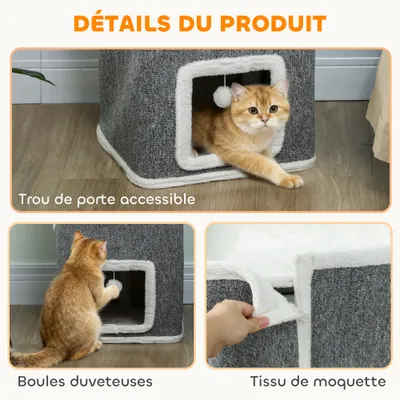 DÉTAILS DU PRODUIT

Trou de porte accessible

Boules duveteuses

Tissu de moquette