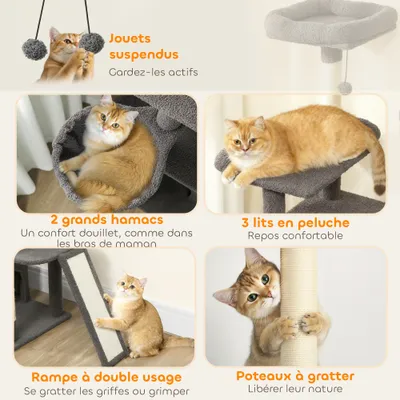 Jouets suspendus
Gardez-les actifs

2 grands hamacs
Un confort douillet, comme dans les bras de maman

3 lits en peluche
Repos confortable

Rampe à double usage
Se gratter les griffes ou grimper

Poteaux à gratter
Libérer leur nature