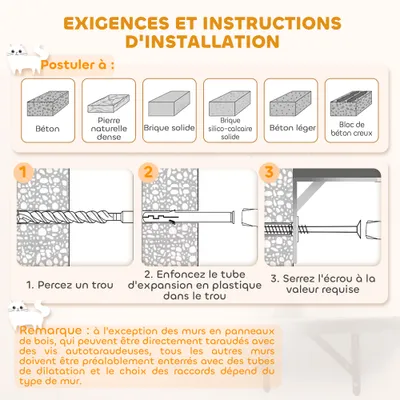 EXIGENCES ET INSTRUCTIONS D'INSTALLATION

Postuler à :

Béton

Pierre naturelle dense

Brique solide

Brique silico-calcaire solide

Béton léger

Bloc de béton creux

1

2

3

1. Percez un trou

2. Enfoncez le tube d'expansion en plastique dans le trou

3. Serrez l'écrou à la valeur requise

Remarque : à l'exception des murs en panneaux de bois, qui peuvent être directement taraudés avec des vis autotaraudeuses, tous les autres murs doivent être préalablement enterrés avec des tubes de dilatation et le choix des raccords dépend du type de mur.