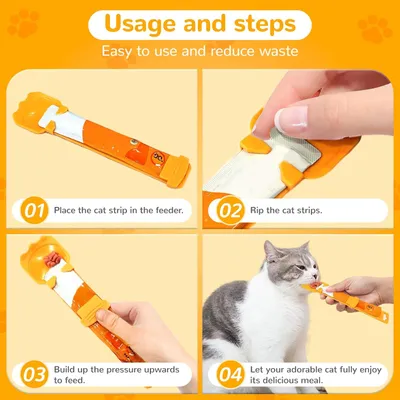 Usage and steps

Easy to use and reduce waste

01 Place the cat strip in the feeder.

02 Rip the cat strips.

03 Build up the pressure upwards to feed.

04 Let your adorable cat fully enjoy its delicious meal.