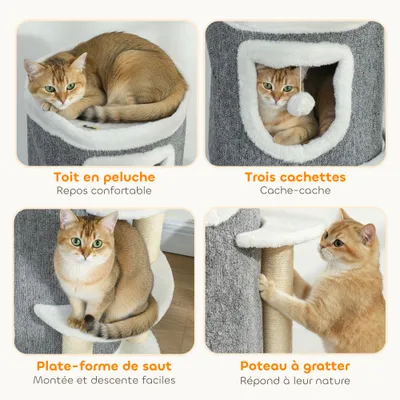 Toit en peluche
Repos confortable

Trois cachettes
Cache-cache

Plate-forme de saut
Montée et descente faciles

Poteau à gratter
Répond à leur nature