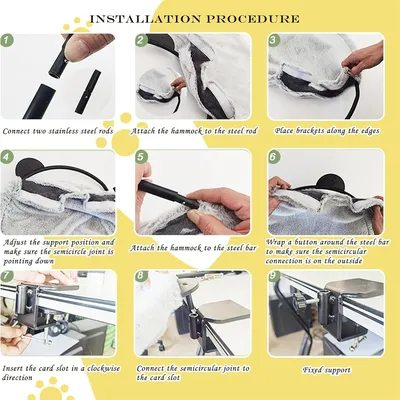 INSTALLATION PROCEDURE

1
Connect two stainless steel rods

2
Attach the hammock to the steel rod

3
Place brackets along the edges

4
Adjust the support position and make sure the semicircle joint is pointing down

5
Attach the hammock to the steel bar

6
Wrap a button around the steel bar to make sure the semicircular connection is on the outside

7
Insert the card slot in a clockwise direction

8
Connect the semicircular joint to the card slot

9
Fixed support