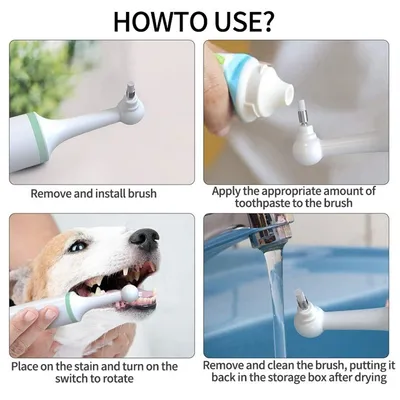 HOWTO USE?

Remove and install brush

Apply the appropriate amount of toothpaste to the brush

Place on the stain and turn on the switch to rotate

Remove and clean the brush, putting it back in the storage box after drying