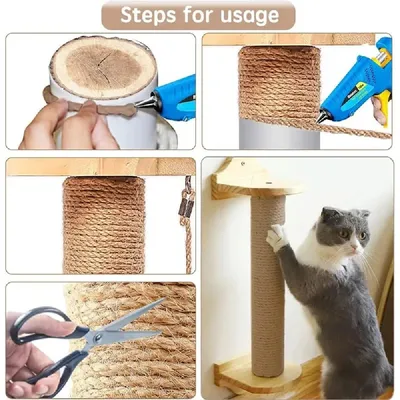 Steps for usage