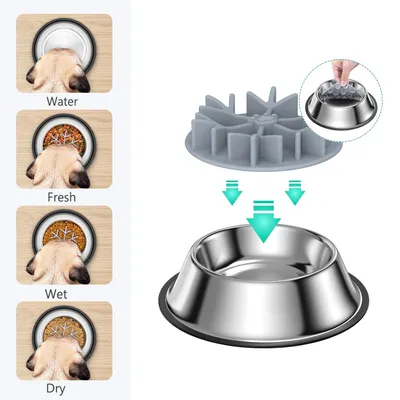 Water

Fresh

Wet

Dry