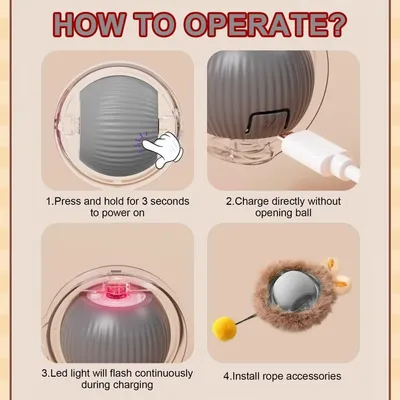 HOW TO OPERATE?

1.Press and hold for 3 seconds to power on

2.Charge directly without opening ball

3.Led light will flash continuously during charging

4.Install rope accessories