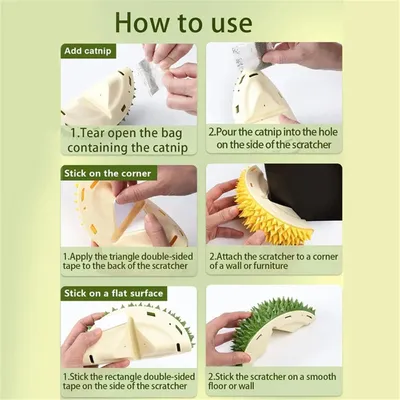 How to use

Add catnip

1.Tear open the bag containing the catnip

2.Pour the catnip into the hole on the side of the scratcher

Stick on the corner

1.Apply the triangle double-sided tape to the back of the scratcher

2.Attach the scratcher to a corner of a wall or furniture

Stick on a flat surface

1.Stick the rectangle double-sided tape on the side of the scratcher

2.Stick the scratcher on a smooth floor or wall