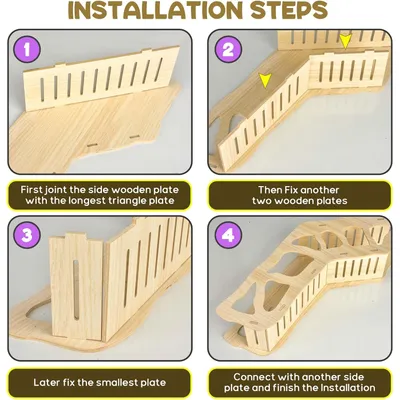 INSTALLATION STEPS

1

First joint the side wooden plate with the longest triangle plate

2

Then Fix another two wooden plates

3

Later fix the smallest plate

4

Connect with another side plate and finish the Installation