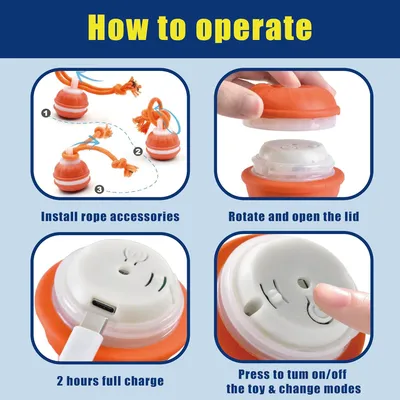 How to operate

1

2

3

Install rope accessories

Rotate and open the lid

2 hours full charge

Press to tum on/off the toy & change modes