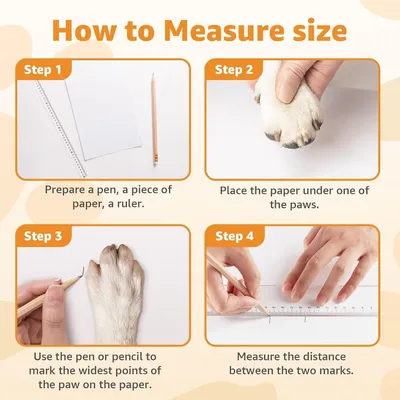 How to Measure size

Step 1

Prepare a pen, a piece of paper, a ruler.

Step 2

Place the paper under one of the paws.

Step 3

Use the pen or pencil to mark the widest points of the paw on the paper.

Step 4

Measure the distance between the two marks.