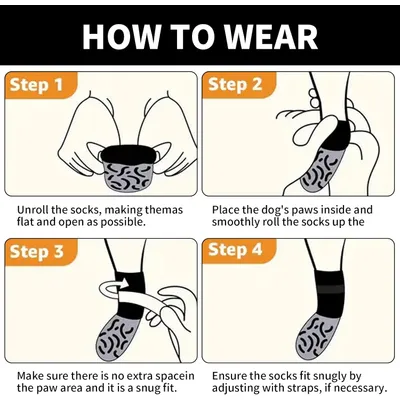 HOW TO WEAR

Step 1

Unroll the socks, making themas flat and open as possible.

Step 2

Place the dog's paws inside and smoothly roll the socks up the

Step 3

Make sure there is no extra spacein the paw area and it is a snug fit.

Step 4

Ensure the socks fit snugly by adjusting with straps, if necessary.