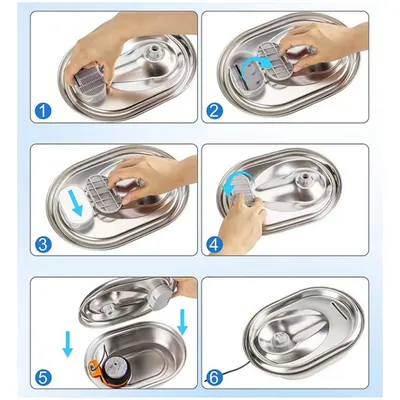 1

2

3

4

5

6