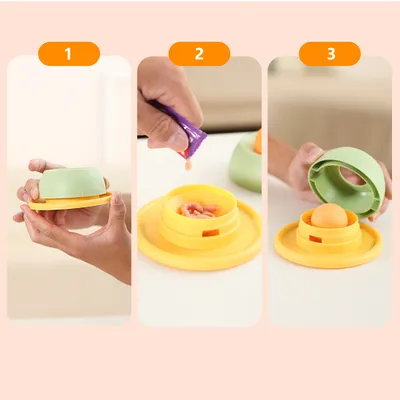 1

2

3