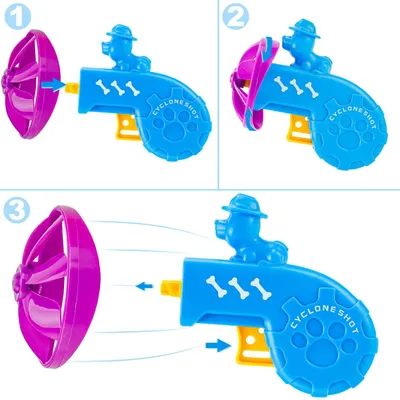 1

CYCLONE SHOT

2

CYCLONE SHOT

3

CYCLONE SHOT