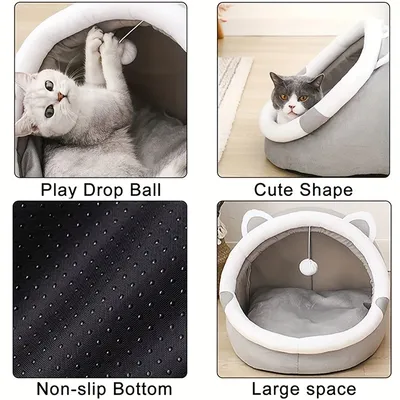 Play Drop Ball

Cute Shape

Non-slip Bottom

Large space