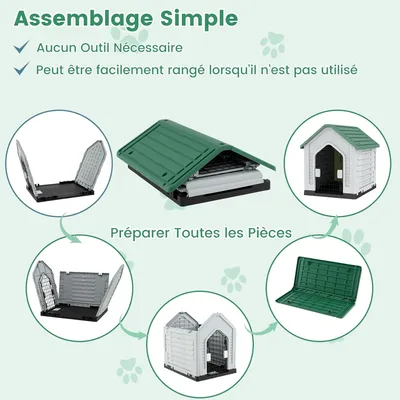 Assemblage Simple

Aucun Outil Nécessaire

Peut être facilement rangé lorsqu'il n'est pas utilisé

Préparer Toutes les Pièces