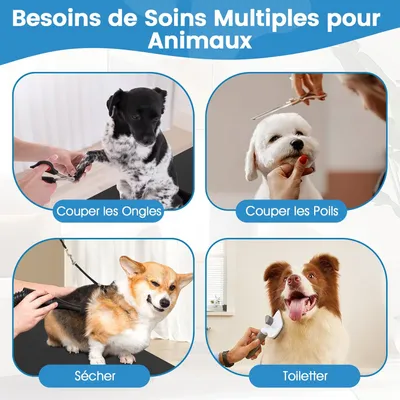 Besoins de Soins Multiples pour Animaux

Couper les Ongles

Couper les Poils

Sécher

Toiletter