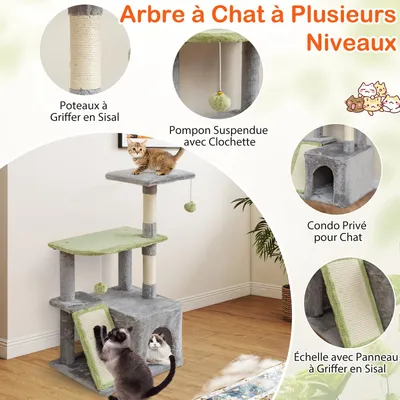 Arbre à Chat à Plusieurs Niveaux

Poteaux à Griffer en Sisal

Pompon Suspendue avec Clochette

Condo Privé pour Chat

Échelle avec Panneau à Griffer en Sisal