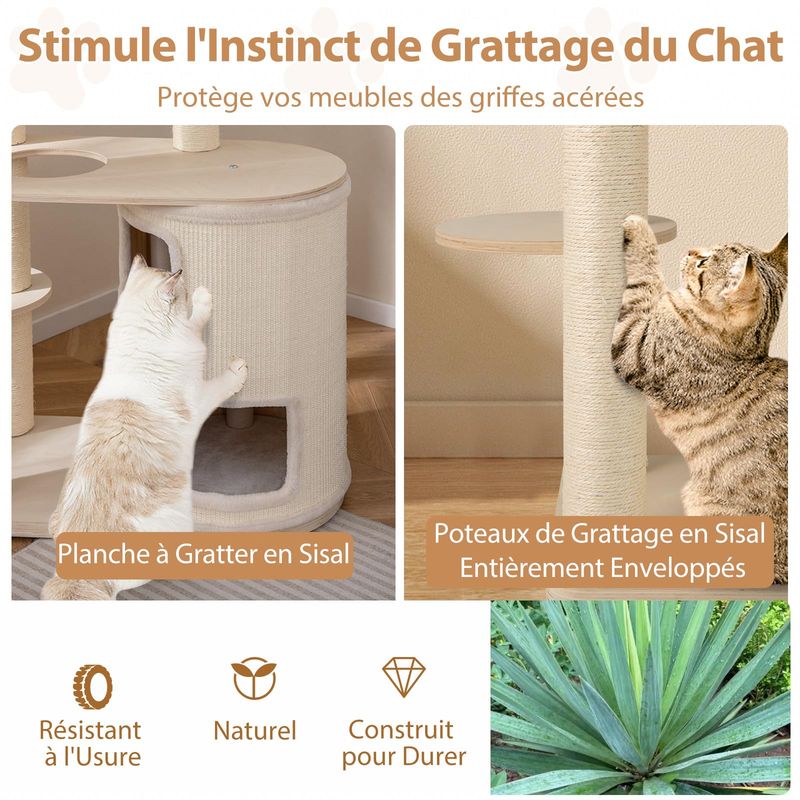 Stimule l'Instinct de Grattage du Chat

Protège vos meubles des griffes acérées

Planche à Gratter en Sisal

Poteaux de Grattage en Sisal Entièrement Enveloppés

Résistant à l'Usure

Naturel

Construit pour Durer