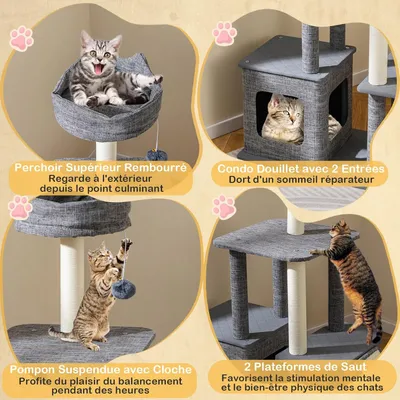 Perchoir Supérieur Rembourré
Regarde à l'extérieur depuis le point culminant

Condo Douillet avec 2 Entrées
Dort d'un sommeil réparateur

Pompon Suspendue avec Cloche
Profite du plaisir du balancement pendant des heures

2 Plateformes de Saut
Favorisent la stimulation mentale et le bien-être physique des chats