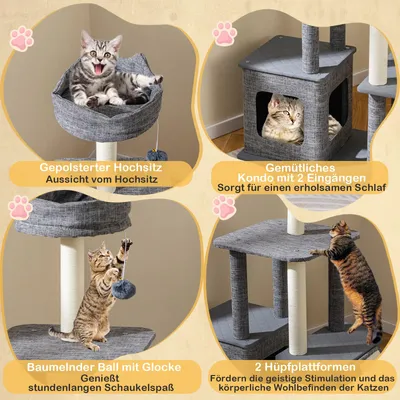 Gepolsterter Hochsitz
Aussicht vom Hochsitz

Gemütliches
Kondo mit 2 Eingängen
Sorgt für einen erholsamen Schlaf

Baumelnder Ball mit Glocke
Genießt
stundenlangen Schaukelspaß

2 Hüpfplattformen
Fördern die geistige Stimulation und das körperliche Wohlbefinden der Katzen