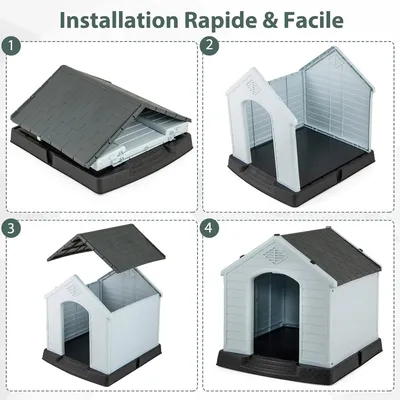 Installation Rapide & Facile

1

2

3

4