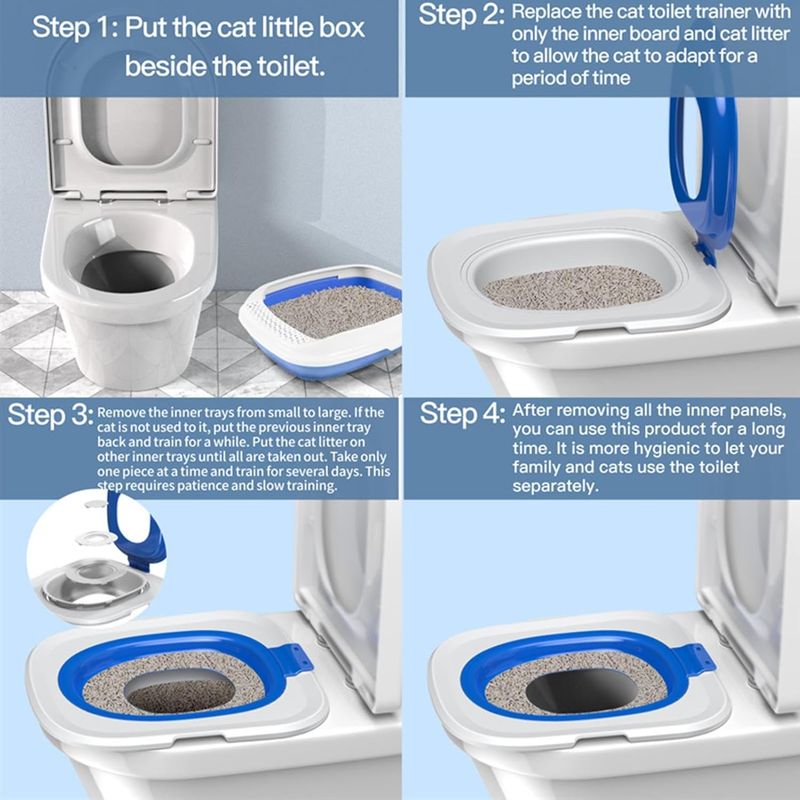 Step 1: Put the cat little box beside the toilet.

Step 2: Replace the cat toilet trainer with only the inner board and cat litter to allow the cat to adapt for a period of time

Step 3: Remove the inner trays from small to large. If the cat is not used to it, put the previous inner tray back and train for a while. Put the cat litter on other inner trays until all are taken out. Take only one piece at a time and train for several days. This step requires patience and slow training.

Step 4: After removing all the inner panels, you can use this product for a long time. It is more hygienic to let your family and cats use the toilet separately.