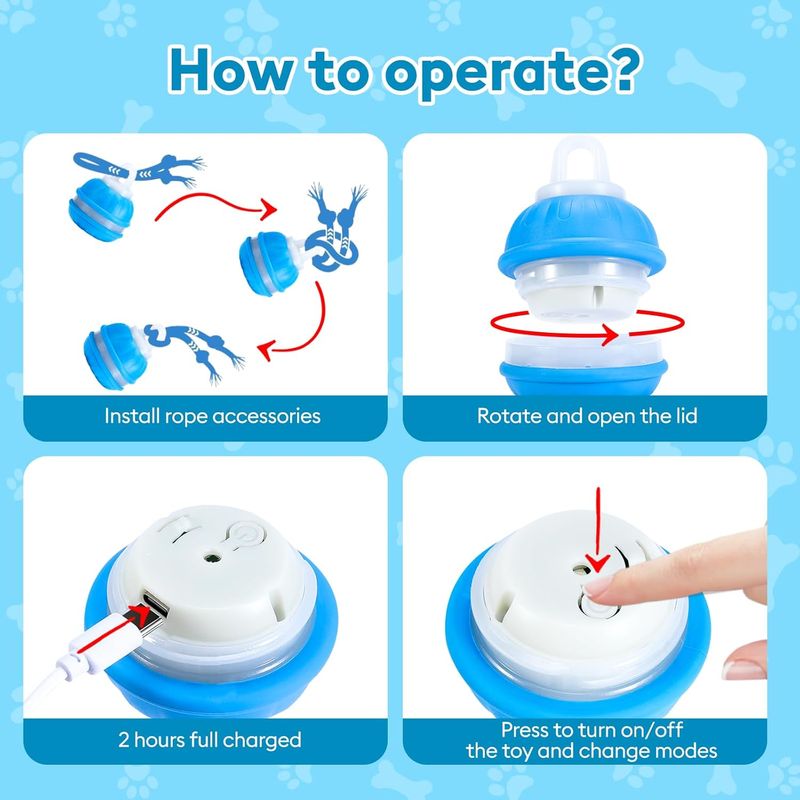 How to operate?

Install rope accessories

Rotate and open the lid

2 hours full charged

Press to turn on/off the toy and change modes