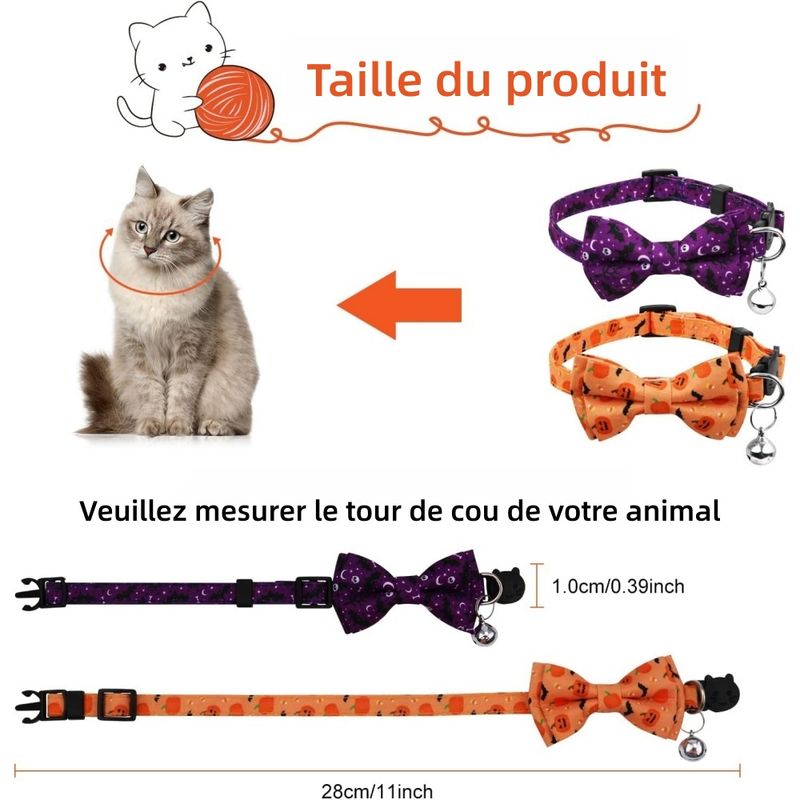 Taille du produit

Veuillez mesurer le tour de cou de votre animal

1.0cm/0.39inch

28cm/11inch