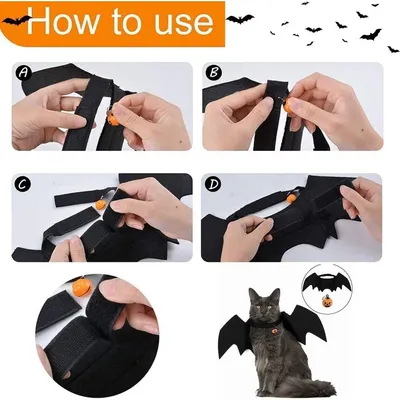 How to use

A

B

C

D